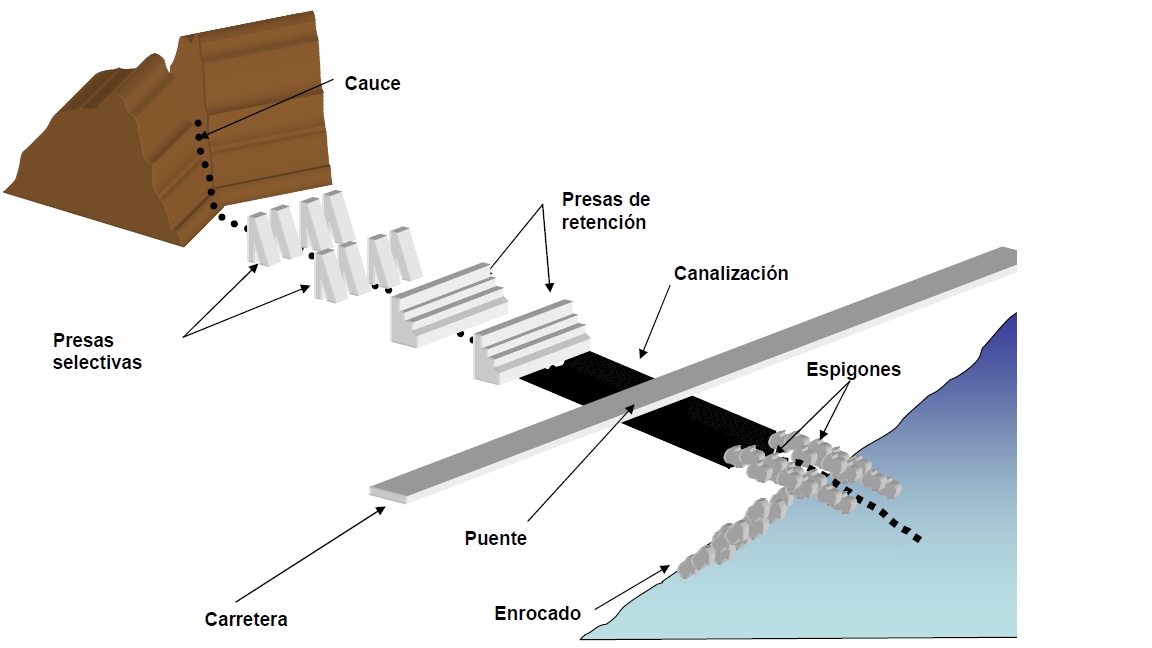 Cauce

Presas de retención

Canalización

Presas selectivas

Espigones

Puente

Carretera

Enrocado