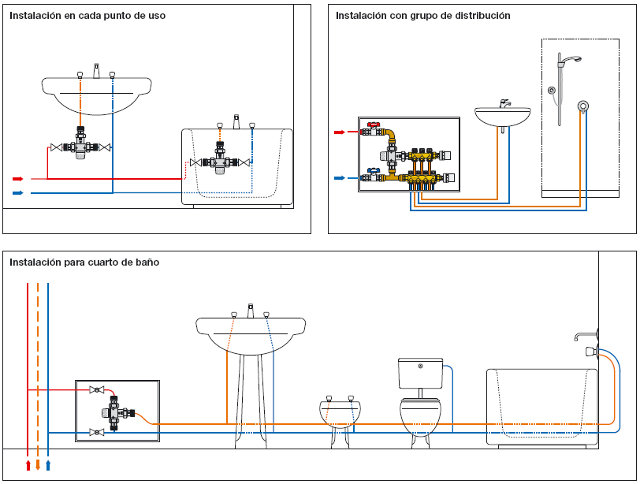 Instalación en cada punto de uso

Instalación con grupo de distribución

Instalación para cuarto de baño